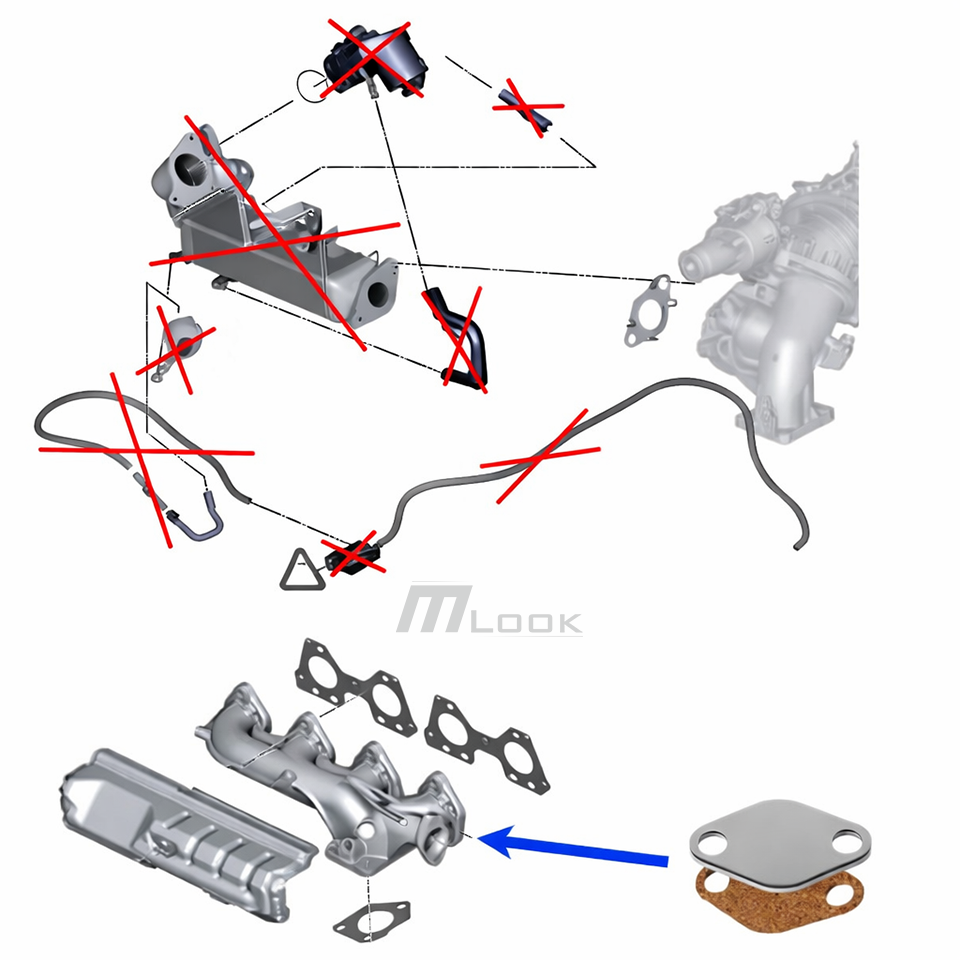 M LOOK