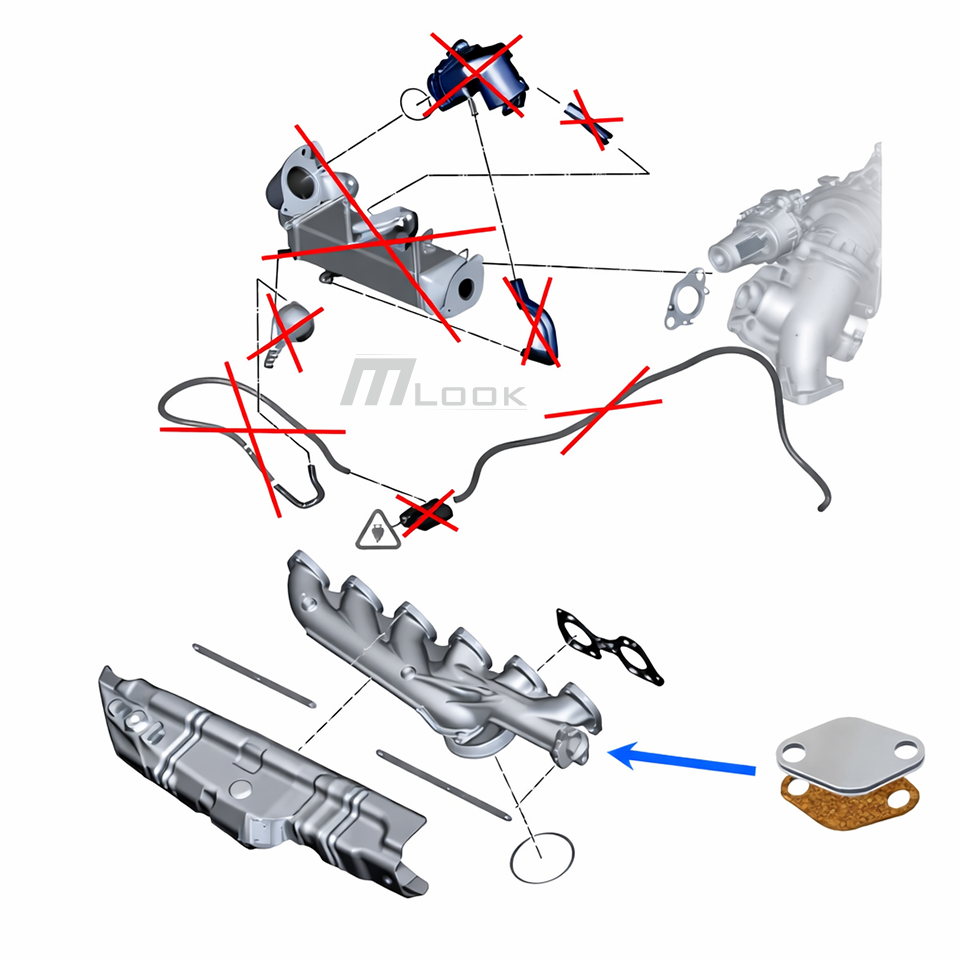 MLOOK